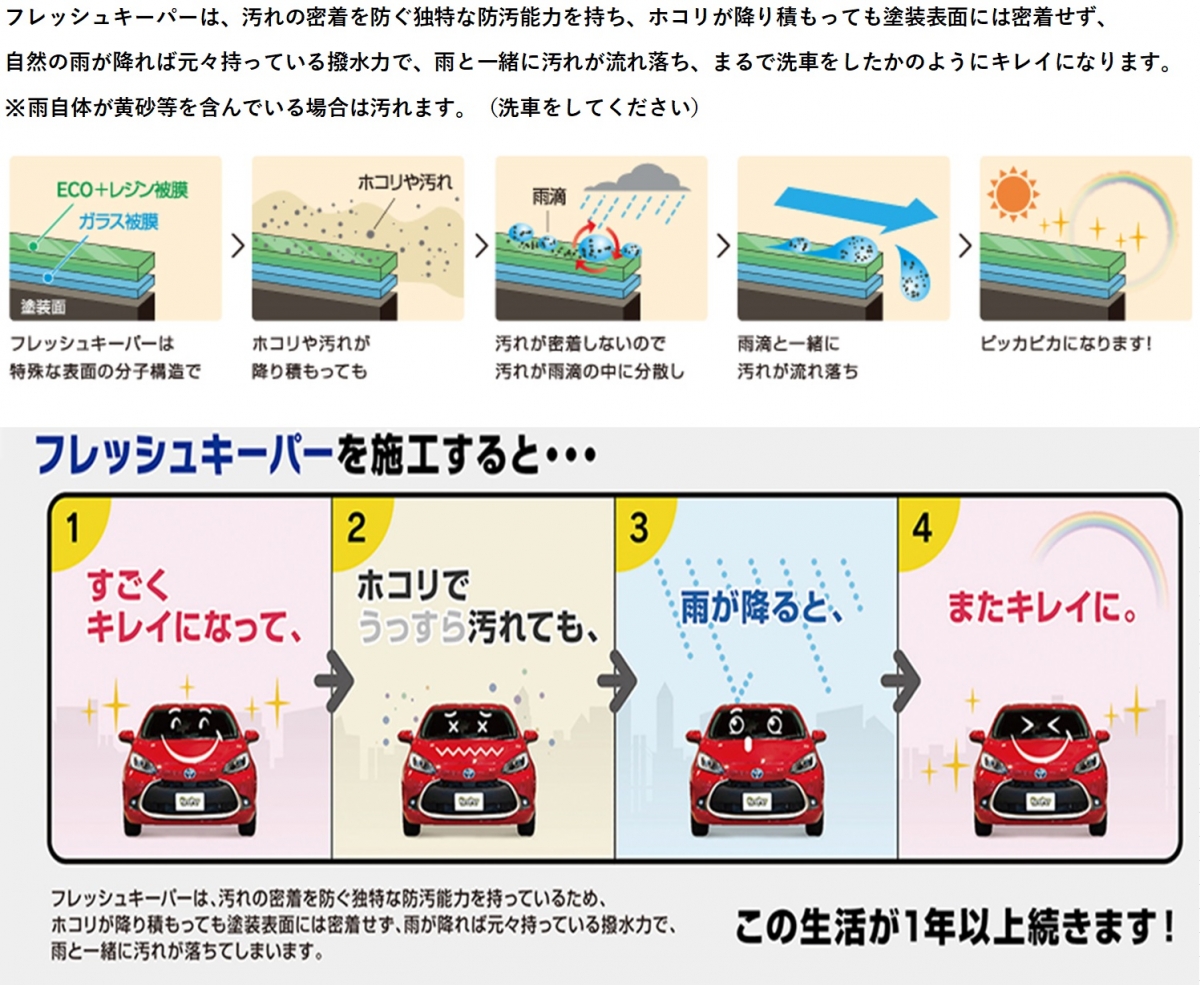 フレッシュキーパーは、汚れの密着を防ぐ独特な防汚能力を持ち、ホコリが降り積もっても塗装表面には密着せず、自然の雨が降れば元々持っている撥水力で、雨と一緒に汚れが流れ落ち、まるで洗車をしたかのようにキレイになります。
※雨自体が黄砂等を含んでいる場合は汚れます。（洗車をしてください）

ECO＋レジン被膜
ガラス被膜
塗装面
フレッシュキーパーは特殊な表面の分子構造で

ホコリや汚れ
ホコリや汚れが降り積もっても

雨滴
汚れが密着しないので汚れが雨滴の中に分散し

雨滴と一緒に汚れが流れ落ち

ピッカピカになります!

フレッシュキーパーを施工すると・・・

1
すごくキレイになって、

2
ホコリでうっすら汚れても、

3
雨が降ると、

4
またキレイに。

フレッシュキーパーは、汚れの密着を防ぐ独特な防汚能力を持っているため、ホコリが降り積もっても塗装表面には密着せず、雨が降れば元々持っている撥水力で、雨と一緒に汚れが落ちてしまいます。

この生活が1年以上続きます!