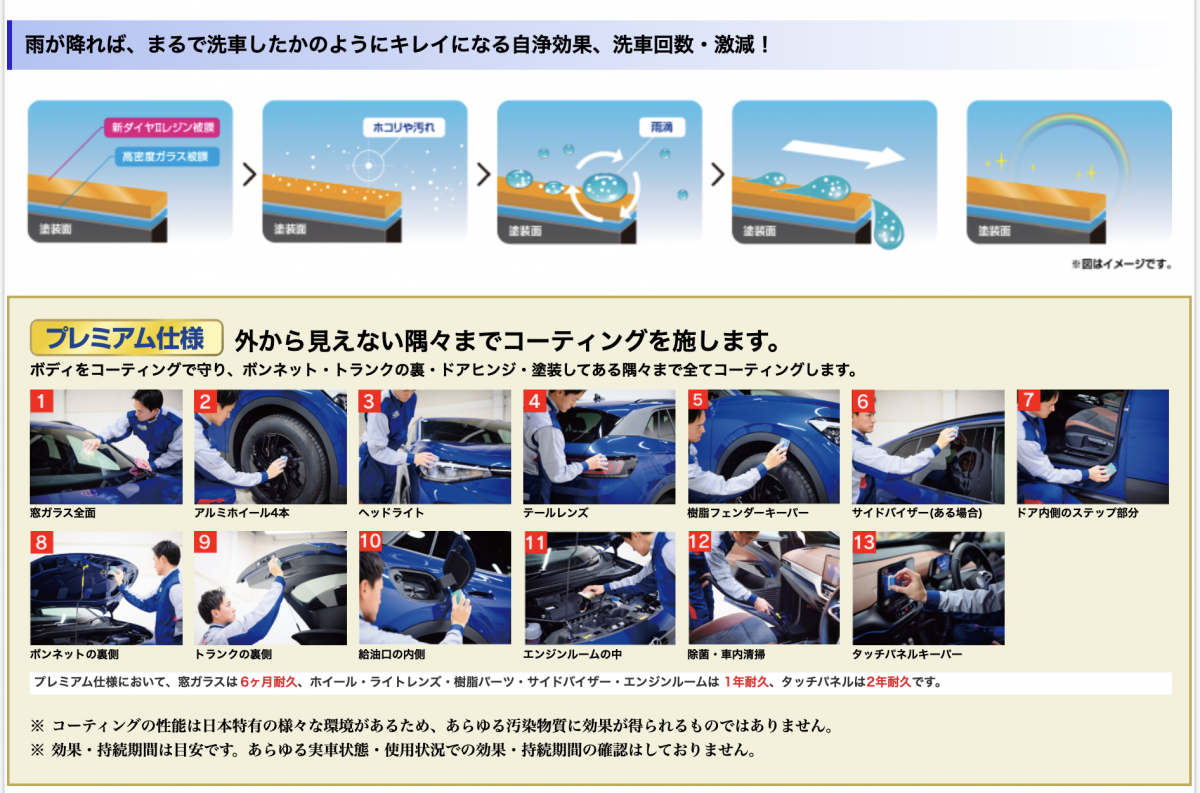 雨が降れば、まるで洗車したかのようにキレイになる自浄効果、洗車回数・激減！

新ダイヤⅡレジン被膜
高密度ガラス被膜
塗装面

ホコリや汚れ
塗装面

雨滴
塗装面

塗装面

塗装面

※図はイメージです。

プレミアム仕様 外から見えない隅々までコーティングを施します。

ボディをコーティングで守り、ボンネット・トランクの裏・ドアヒンジ・塗装してある隅々まで全てコーティングします。

1 窓ガラス全面
2 アルミホイール4本
3 ヘッドライト
4 テールレンズ
5 樹脂フェンダーキーパー
6 サイドバイザー(ある場合)
7 ドア内側のステップ部分
8 ボンネットの裏側
9 トランクの裏側
10 給油口の内側
11 エンジンルームの中
12 除菌・車内清掃
13 タッチパネルキーパー

プレミアム仕様において、窓ガラスは 6ヶ月耐久、ホイール・ライトレンズ・樹脂パーツ・サイドバイザー・エンジンルームは 1年耐久、タッチパネルは2年耐久です。

※ コーティングの性能は日本特有の様々な環境があるため、あらゆる汚染物質に効果が得られるものではありません。
※ 効果・持続期間は目安です。あらゆる実車状態・使用状況での効果・持続期間の確認はしておりません。