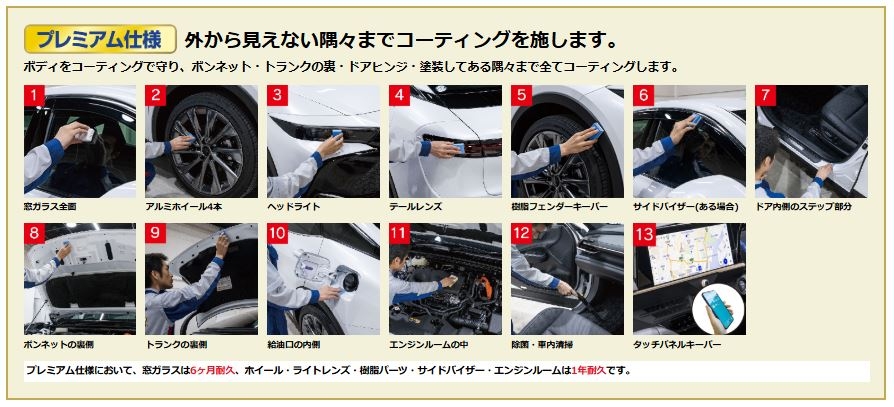 プレミアム仕様 外から見えない隅々までコーティングを施します。

ボディをコーティングで守り、ボンネット・トランクの裏・ドアヒンジ・塗装してある隅々まで全てコーティングします。

1
窓ガラス全面

2
アルミホイール4本

3
ヘッドライト

4
テールレンズ

5
樹脂フェンダーキーパー

6
サイドバイザー(ある場合)

7
ドア内側のステップ部分

8
ボンネットの裏側

9
トランクの裏側

10
給油口の内側

11
エンジンルームの中

12
除菌・車内清掃

13
タッチパネルキーパー

プレミアム仕様において、窓ガラスは6ヶ月耐久、ホイール・ライトレンズ・樹脂パーツ・サイドバイザー・エンジンルームは1年耐久です。