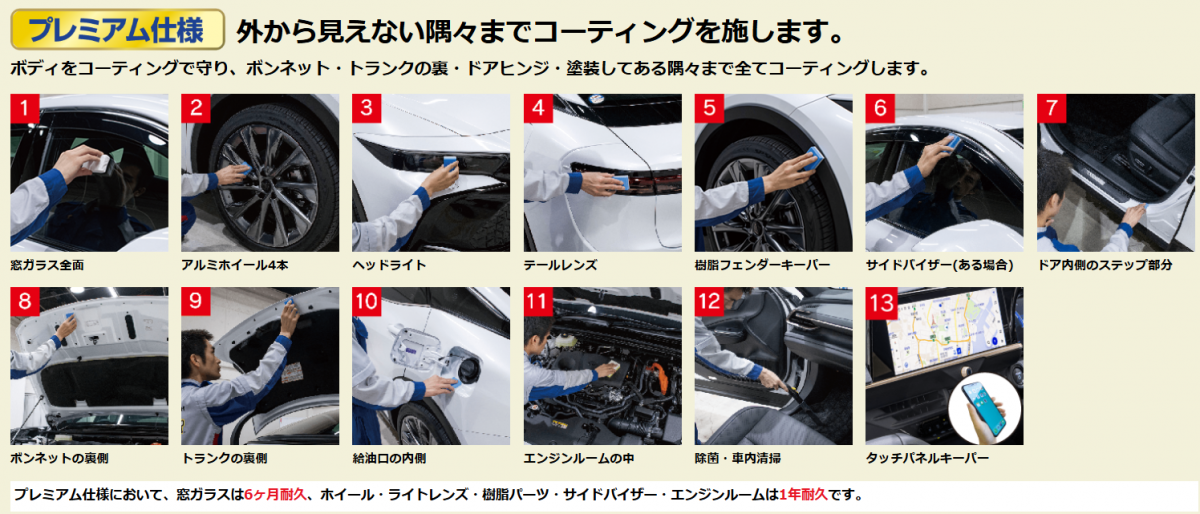 プレミアム仕様　外から見えない隅々までコーティングを施します。

ボディをコーティングで守り、ボンネット・トランクの裏・ドアヒンジ・塗装してある隅々まで全てコーティングします。

1 窓ガラス全面

2 アルミホイール4本

3 ヘッドライト

4 テールレンズ

5 樹脂フェンダーキーパー

6 サイドバイザー(ある場合)

7 ドア内側のステップ部分

8 ボンネットの裏側

9 トランクの裏側

10 給油口の内側

11 エンジンルームの中

12 除菌・車内清掃

13 タッチパネルキーパー

プレミアム仕様において、窓ガラスは6ヶ月耐久、ホイール・ライトレンズ・樹脂パーツ・サイドバイザー・エンジンルームは1年耐久です。