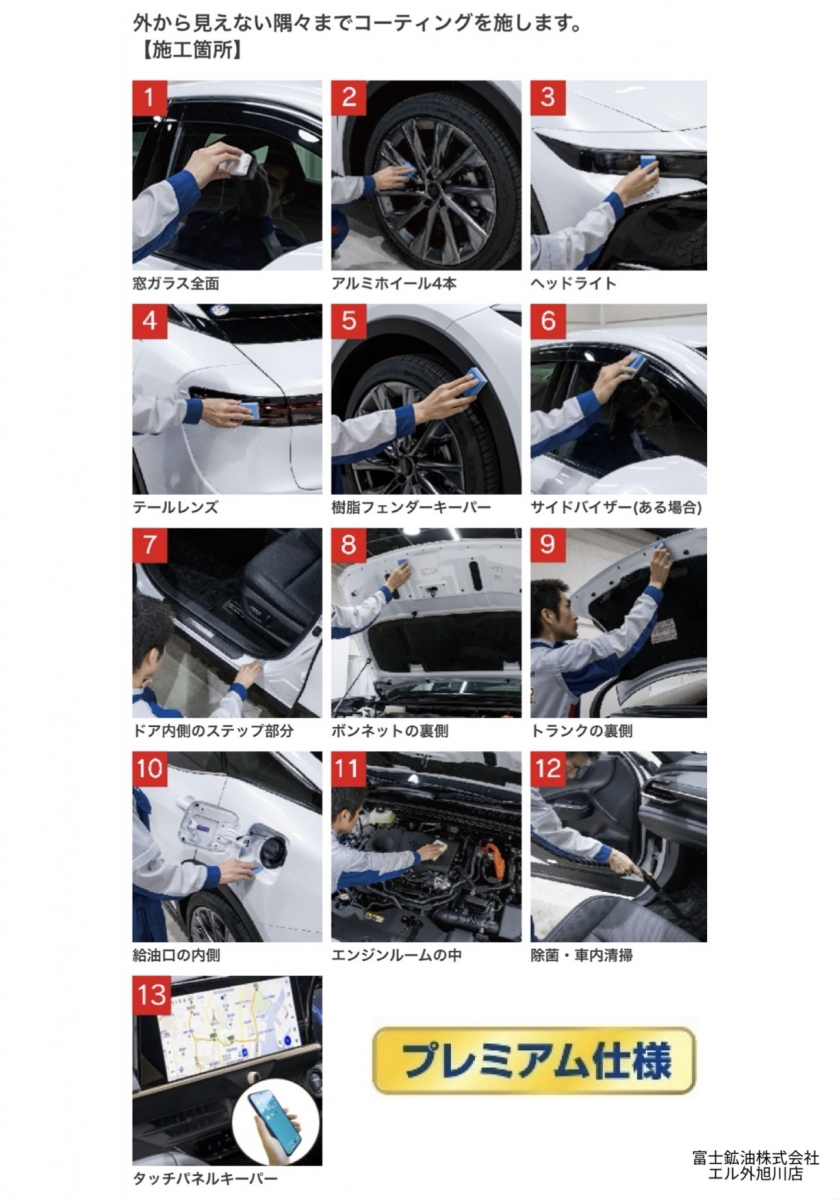 外から見えない隅々までコーティングを施します。
【施工箇所】

1
窓ガラス全面

2
アルミホイール4本

3
ヘッドライト

4
テールレンズ

5
樹脂フェンダーキーパー

6
サイドバイザー(ある場合)

7
ドア内側のステップ部分

8
ボンネットの裏側

9
トランクの裏側

10
給油口の内側

11
エンジンルームの中

12
除菌・車内清掃

13
タッチパネルキーパー

プレミアム仕様

富士鉱油株式会社
エル外旭川店