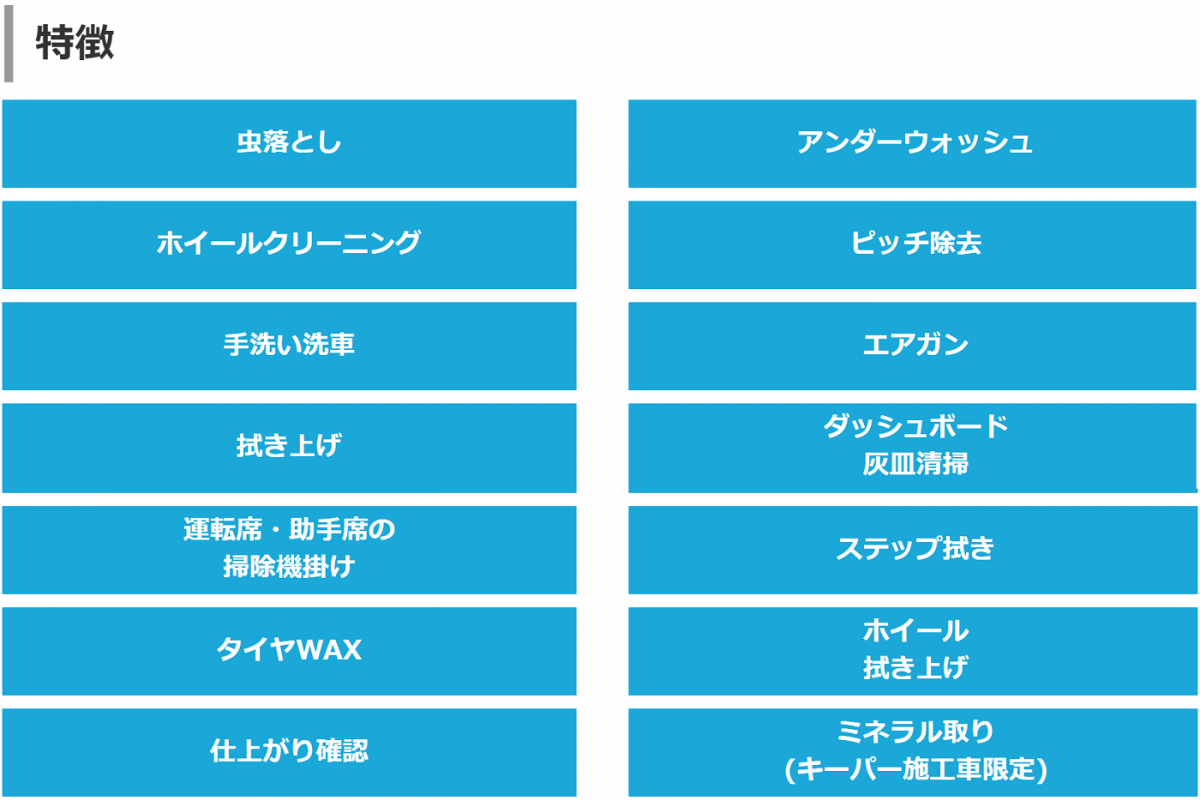 特徴

虫落とし

ホイールクリーニング

手洗い洗車

拭き上げ

運転席・助手席の
掃除機掛け

タイヤWAX

仕上がり確認

アンダーウォッシュ

ピッチ除去

エアガン

ダッシュボード
灰皿清掃

ステップ拭き

ホイール
拭き上げ

ミネラル取り
(キーパー施工車限定)