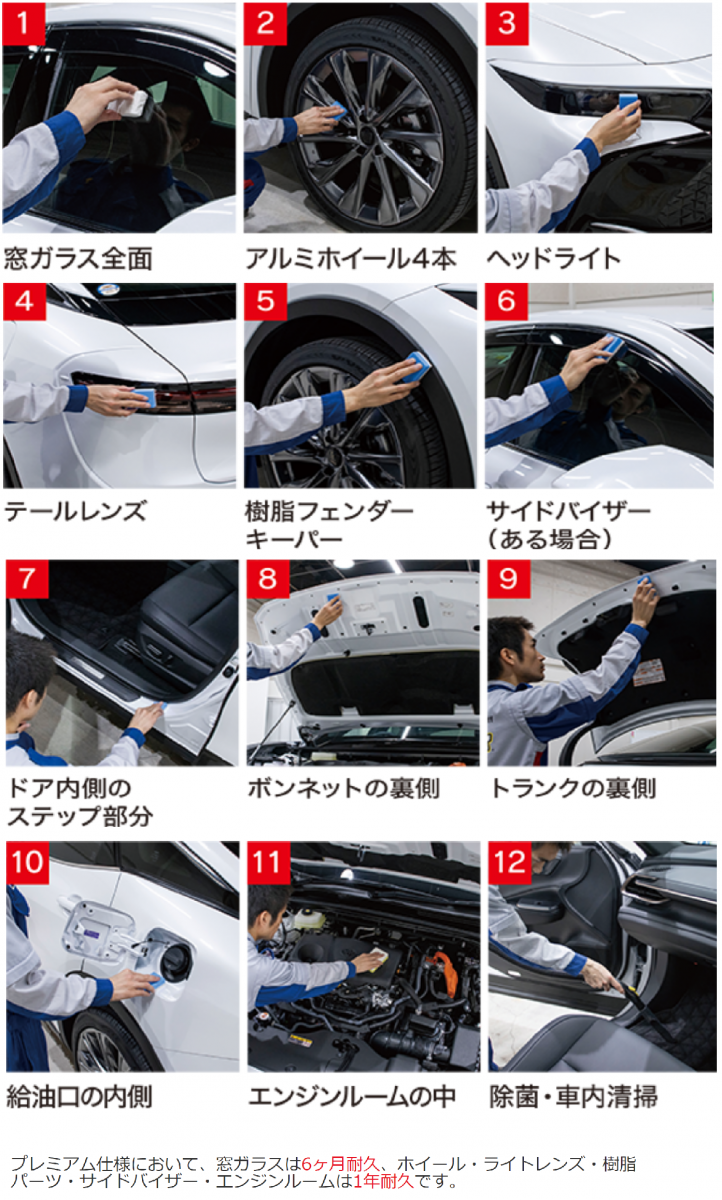 1
窓ガラス全面

2
アルミホイール4本

3
ヘッドライト

4
テールレンズ

5
樹脂フェンダーキーパー

6
サイドバイザー（ある場合）

7
ドア内側のステップ部分

8
ボンネットの裏側

9
トランクの裏側

10
給油口の内側

11
エンジンルームの中

12
除菌・車内清掃

プレミアム仕様において、窓ガラスは6ヶ月耐久、ホイール・ライトレンズ・樹脂パーツ・サイドバイザー・エンジンルームは1年耐久です。