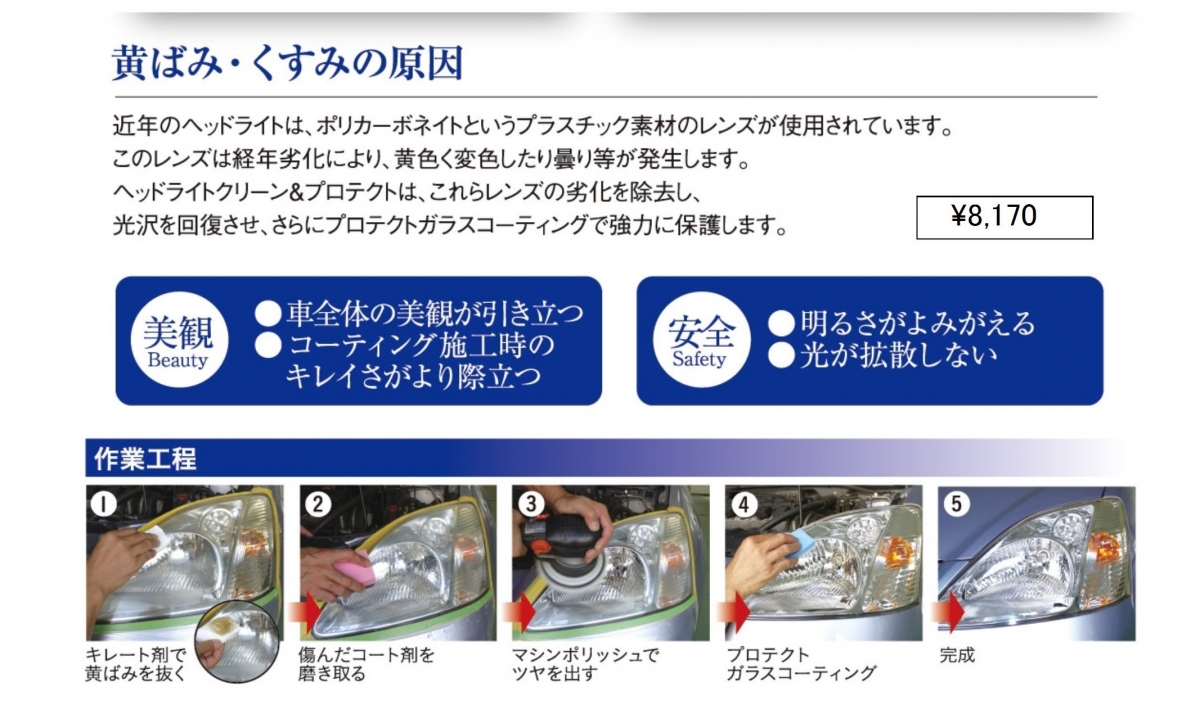 黄ばみ・くすみの原因

近年のヘッドライトは、ポリカーボネイトというプラスチック素材のレンズが使用されています。
このレンズは経年劣化により、黄色く変色したり曇り等が発生します。
ヘッドライトクリーン&プロテクトは、これらレンズの劣化を除去し、
光沢を回復させ、さらにプロテクトガラスコーティングで強力に保護します。

¥8,170

美観 Beauty
●車全体の美観が引き立つ
●コーティング施工時のキレイさがより際立つ

安全 Safety
●明るさがよみがえる
●光が拡散しない

作業工程

1
キレート剤で黄ばみを抜く

2
傷んだコート剤を磨き取る

3
マシンポリッシュでツヤを出す

4
プロテクトガラスコーティング

5
完成