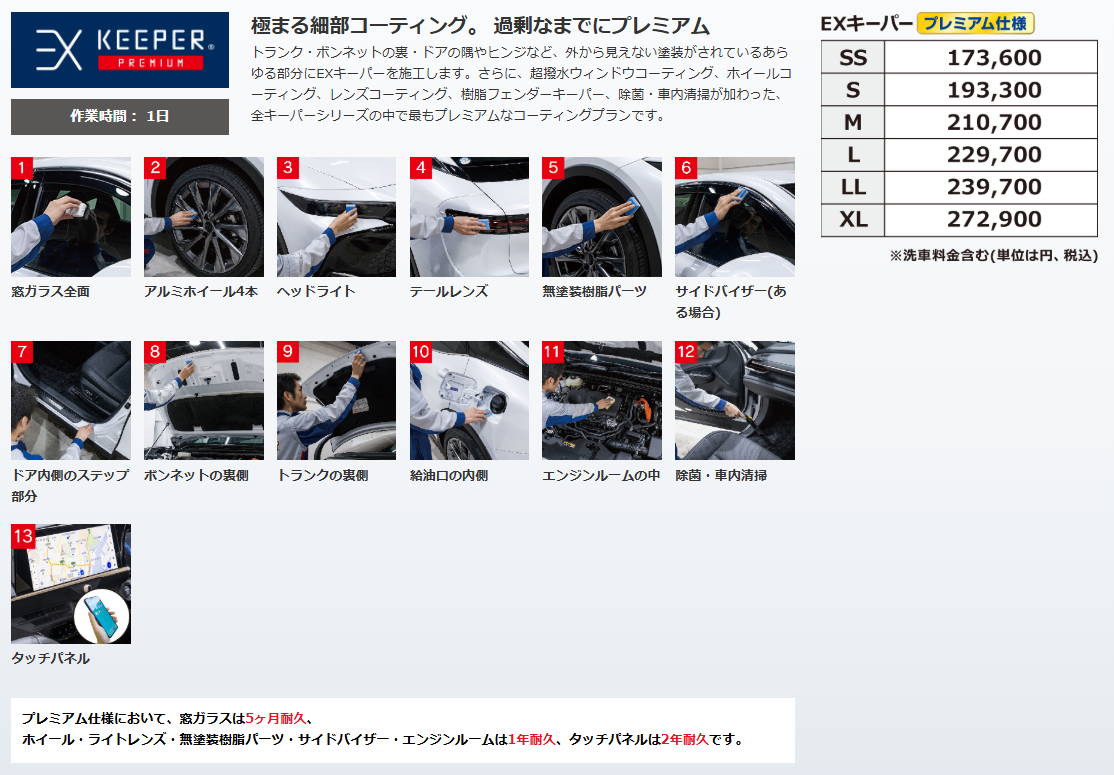 EX KEEPER®
PREMIUM

作業時間： 1日

極まる細部コーティング。 過剰なまでにプレミアム

トランク・ボンネットの裏・ドアの隅やヒンジなど、外から見えない塗装がされているあらゆる部分にEXキーパーを施工します。さらに、超撥水ウィンドウコーティング、ホイールコーティング、レンズコーティング、樹脂フェンダーキーパー、除菌・車内清掃が加わった、全キーパーシリーズの中で最もプレミアムなコーティングプランです。

EXキーパー プレミアム仕様

| SS | 173,600 |
|---|---|
| S | 193,300 |
| M | 210,700 |
| L | 229,700 |
| LL | 239,700 |
| XL | 272,900 |

※洗車料金含む(単位は円、税込)

1 窓ガラス全面

2 アルミホイール4本

3 ヘッドライト

4 テールレンズ

5 無塗装樹脂パーツ

6 サイドバイザー(ある場合)

7 ドア内側のステップ部分

8 ボンネットの裏側

9 トランクの裏側

10 給油口の内側

11 エンジンルームの中

12 除菌・車内清掃

13 タッチパネル

プレミアム仕様において、窓ガラスは5ヶ月耐久、
ホイール・ライトレンズ・無塗装樹脂パーツ・サイドバイザー・エンジンルームは1年耐久、タッチパネルは2年耐久です。