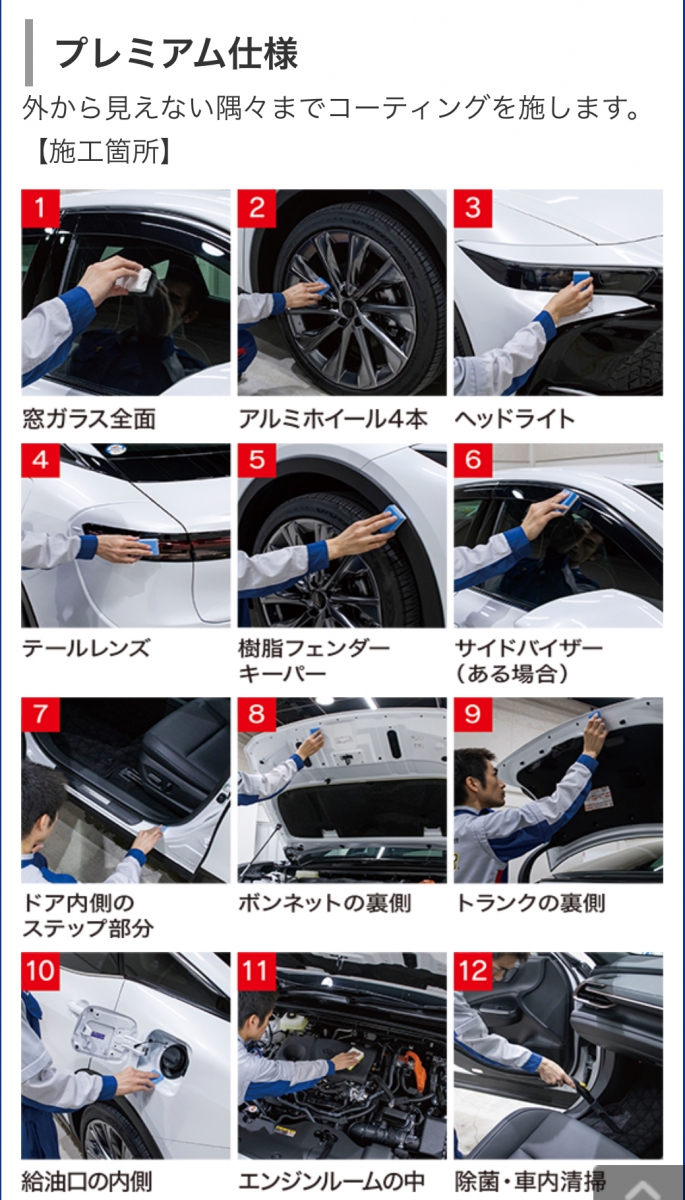 プレミアム仕様

外から見えない隅々までコーティングを施します。

【施工箇所】

1
窓ガラス全面

2
アルミホイール4本

3
ヘッドライト

4
テールレンズ

5
樹脂フェンダーキーパー

6
サイドバイザー（ある場合）

7
ドア内側のステップ部分

8
ボンネットの裏側

9
トランクの裏側

10
給油口の内側

11
エンジンルームの中

12
除菌・車内清掃