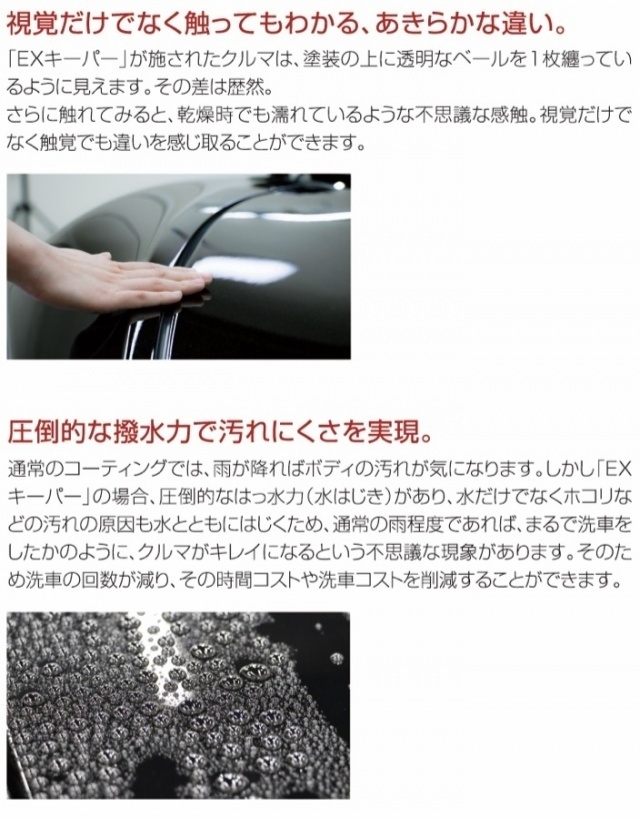 視覚だけでなく触ってもわかる、あきらかな違い。

「EXキーパー」が施されたクルマは、塗装の上に透明なベールを1枚纏っているように見えます。その差は歴然。
さらに触れてみると、乾燥時でも濡れているような不思議な感触。視覚だけでなく触覚でも違いを感じ取ることができます。

圧倒的な撥水力で汚れにくさを実現。

通常のコーティングでは、雨が降ればボディの汚れが気になります。しかし「EXキーパー」の場合、圧倒的なはっ水力（水はじき）があり、水だけでなくホコリなどの汚れの原因も水とともにはじくため、通常の雨程度であれば、まるで洗車をしたかのように、クルマがキレイになるという不思議な現象があります。そのため洗車の回数が減り、その時間コストや洗車コストを削減することができます。