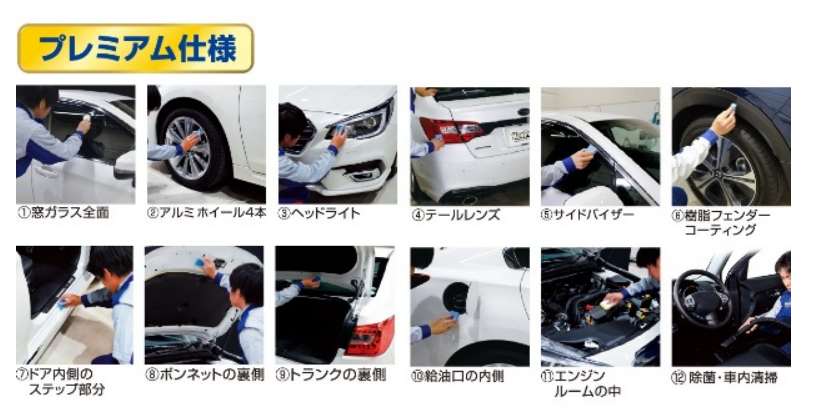 プレミアム仕様

①窓ガラス全面

②アルミ ホイール4本

③ヘッドライト

④テールレンズ

⑤サイドバイザー

⑥樹脂フェンダーコーティング

⑦ドア内側のステップ部分

⑧ボンネットの裏側

⑨トランクの裏側

⑩給油口の内側

⑪エンジンルームの中

⑫除菌・車内清掃