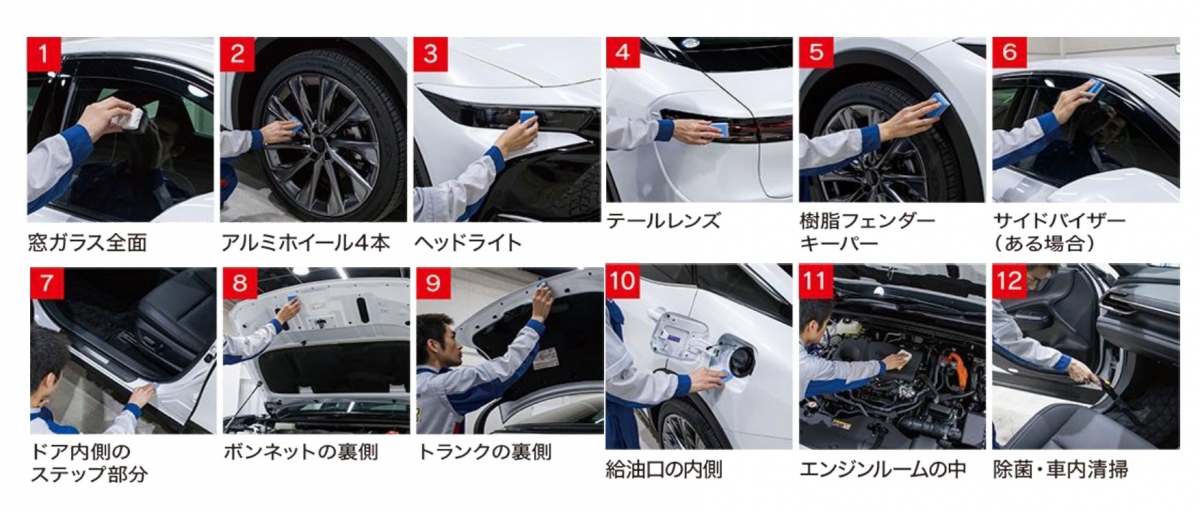 1
窓ガラス全面

2
アルミホイール4本

3
ヘッドライト

4
テールレンズ

5
樹脂フェンダーキーパー

6
サイドバイザー（ある場合）

7
ドア内側のステップ部分

8
ボンネットの裏側

9
トランクの裏側

10
給油口の内側

11
エンジンルームの中

12
除菌・車内清掃