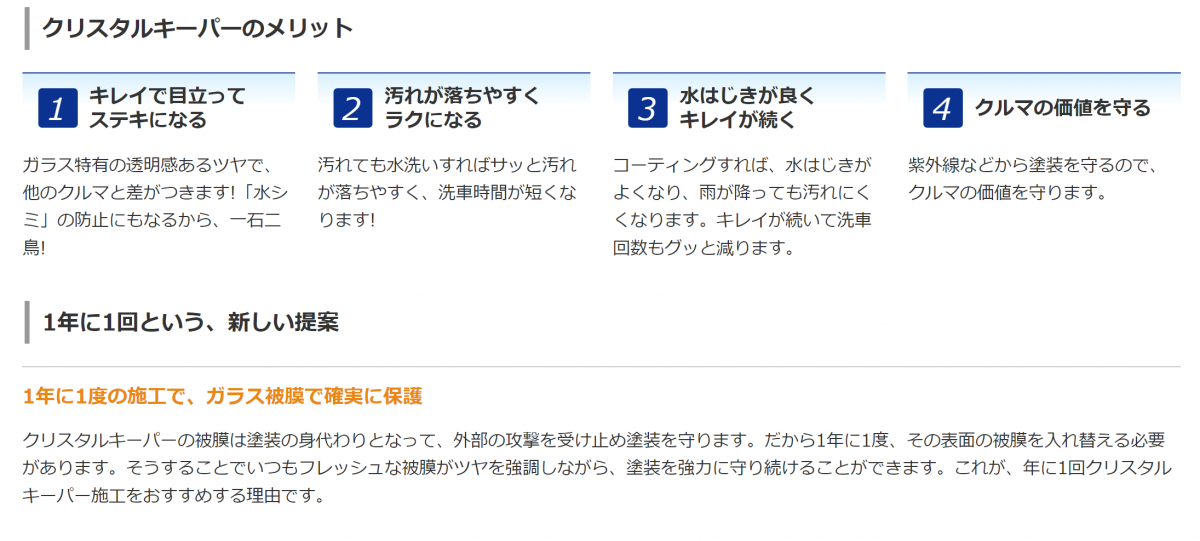 クリスタルキーパーのメリット

1
キレイで目立って
ステキになる

ガラス特有の透明感あるツヤで、他のクルマと差がつきます!「水シミ」の防止にもなるから、一石二鳥!

2
汚れが落ちやすく
ラクになる

汚れても水洗いすればサッと汚れが落ちやすく、洗車時間が短くなります!

3
水はじきが良く
キレイが続く

コーティングすれば、水はじきがよくなり、雨が降っても汚れにくくなります。キレイが続いて洗車回数もグッと減ります。

4
クルマの価値を守る

紫外線などから塗装を守るので、クルマの価値を守ります。

1年に1回という、新しい提案

1年に1度の施工で、ガラス被膜で確実に保護

クリスタルキーパーの被膜は塗装の身代わりとなって、外部の攻撃を受け止め塗装を守ります。だから1年に1度、その表面の被膜を入れ替える必要があります。そうすることでいつもフレッシュな被膜がツヤを強調しながら、塗装を強力に守り続けることができます。これが、年に1回クリスタルキーパー施工をおすすめする理由です。