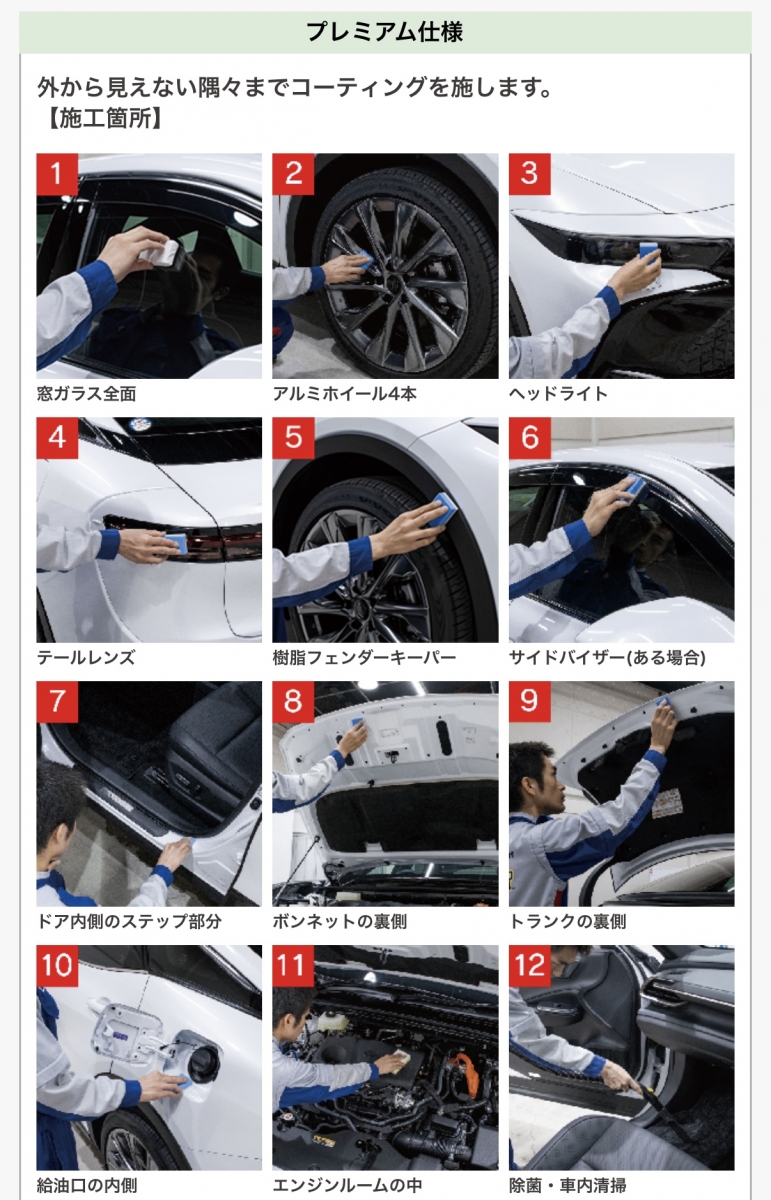 プレミアム仕様

外から見えない隅々までコーティングを施します。
【施工箇所】

1
窓ガラス全面

2
アルミホイール4本

3
ヘッドライト

4
テールレンズ

5
樹脂フェンダーキーパー

6
サイドバイザー(ある場合)

7
ドア内側のステップ部分

8
ボンネットの裏側

9
トランクの裏側

10
給油口の内側

11
エンジンルームの中

12
除菌・車内清掃