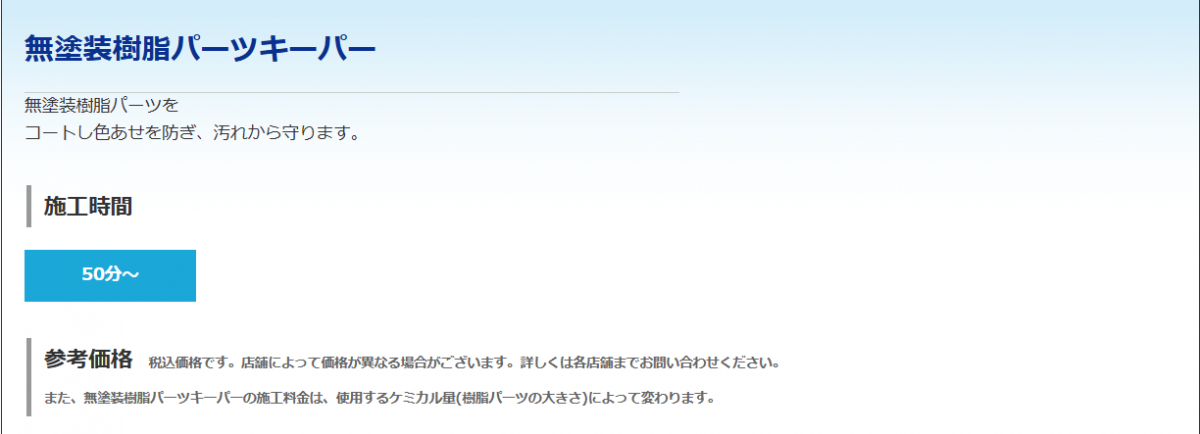 無塗装樹脂パーツキーパー

無塗装樹脂パーツを
コートし色あせを防ぎ、汚れから守ります。

施工時間

50分～

参考価格 税込価格です。店舗によって価格が異なる場合がございます。詳しくは各店舗までお問い合わせください。

また、無塗装樹脂パーツキーパーの施工料金は、使用するケミカル量(樹脂パーツの大きさ)によって変わります。