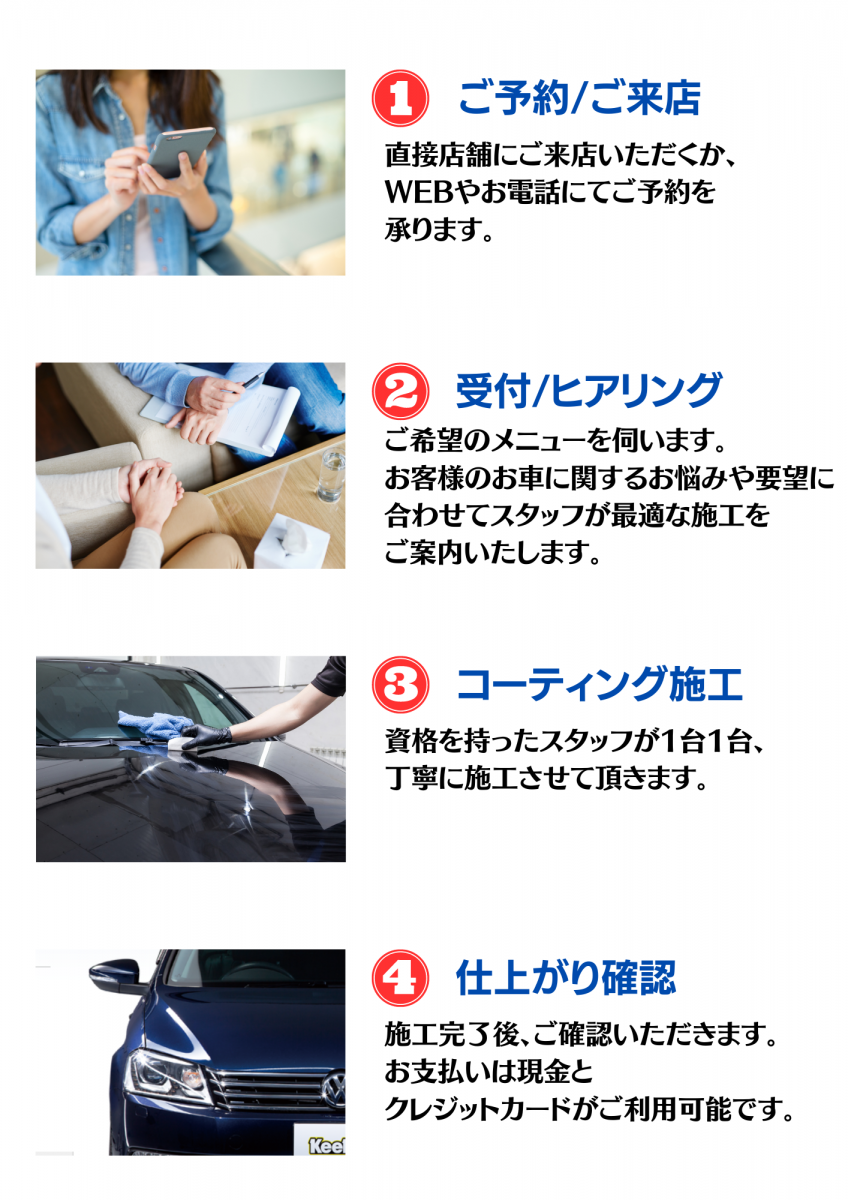 1 ご予約/ご来店

直接店舗にご来店いただくか、WEBやお電話にてご予約を承ります。

2 受付/ヒアリング

ご希望のメニューを伺います。お客様のお車に関するお悩みや要望に合わせてスタッフが最適な施工をご案内いたします。

3 コーティング施工

資格を持ったスタッフが1台1台、丁寧に施工させて頂きます。

4 仕上がり確認

施工完了後、ご確認いただきます。お支払いは現金とクレジットカードがご利用可能です。

Kee