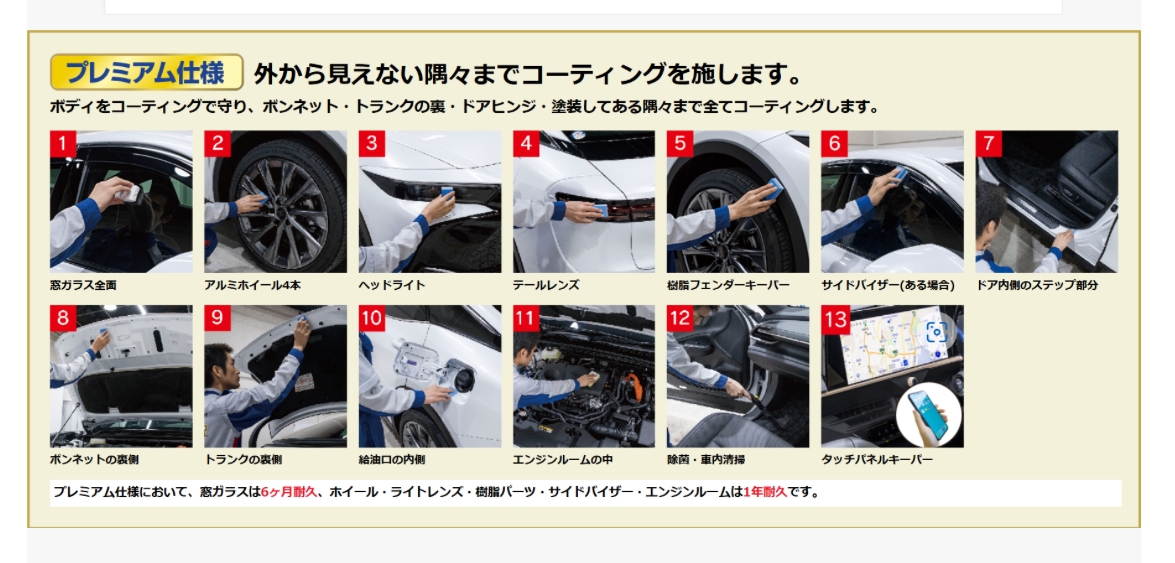 プレミアム仕様 外から見えない隅々までコーティングを施します。

ボディをコーティングで守り、ボンネット・トランクの裏・ドアヒンジ・塗装してある隅々まで全てコーティングします。

1
窓ガラス全面

2
アルミホイール4本

3
ヘッドライト

4
テールレンズ

5
樹脂フェンダーキーパー

6
サイドバイザー(ある場合)

7
ドア内側のステップ部分

8
ボンネットの裏側

9
トランクの裏側

10
給油口の内側

11
エンジンルームの中

12
除菌・車内清掃

13
タッチパネルキーパー

プレミアム仕様において、窓ガラスは6ヶ月耐久、ホイール・ライトレンズ・樹脂パーツ・サイドバイザー・エンジンルームは1年耐久です。