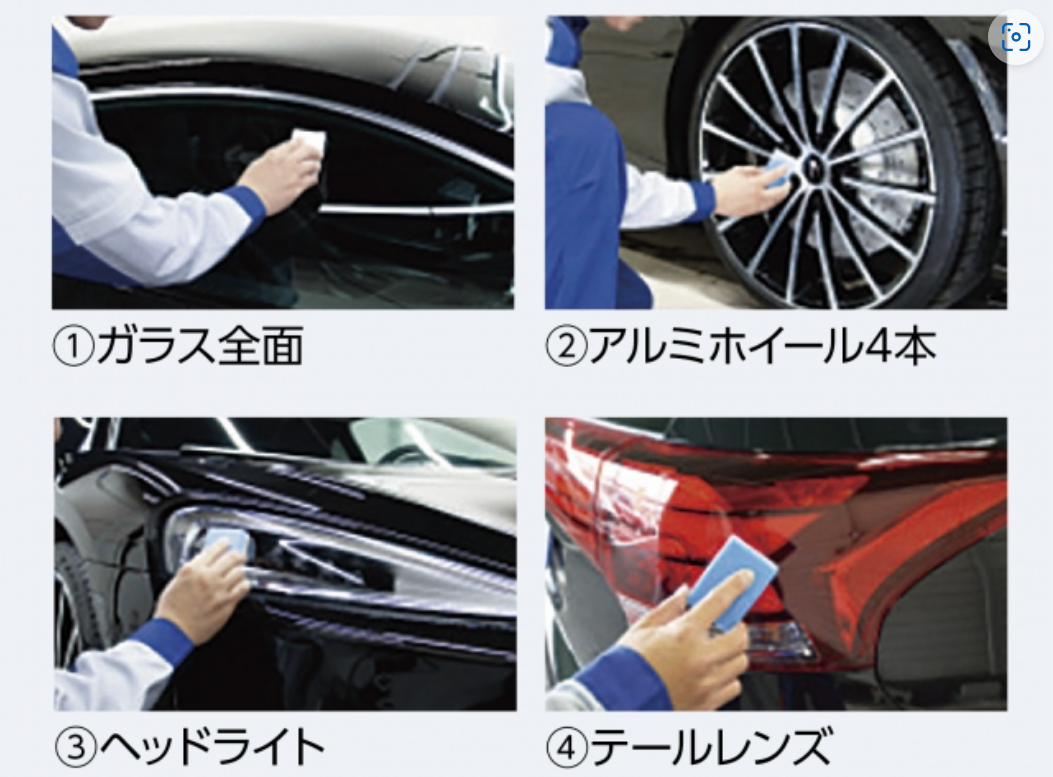 ①ガラス全面

②アルミホイール4本

③ヘッドライト

④テールレンズ