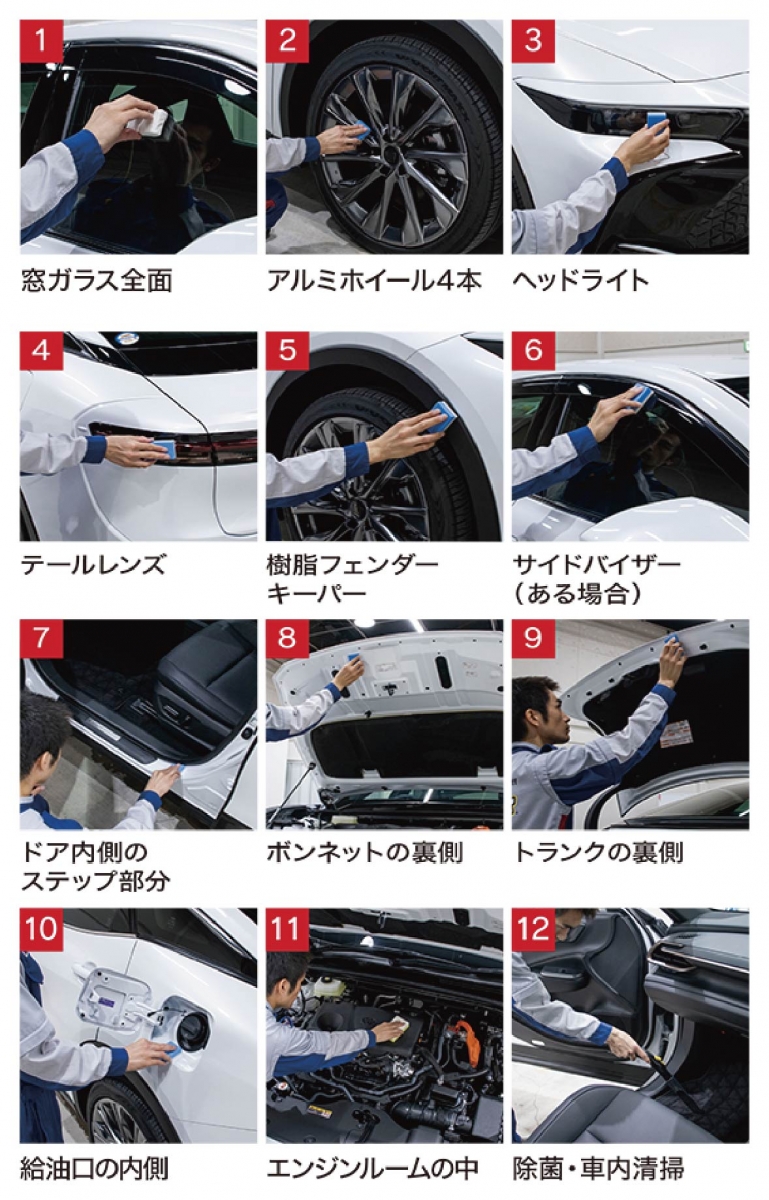 1
窓ガラス全面

2
アルミホイール4本

3
ヘッドライト

4
テールレンズ

5
樹脂フェンダーキーパー

6
サイドバイザー（ある場合）

7
ドア内側のステップ部分

8
ボンネットの裏側

9
トランクの裏側

10
給油口の内側

11
エンジンルームの中

12
除菌・車内清掃