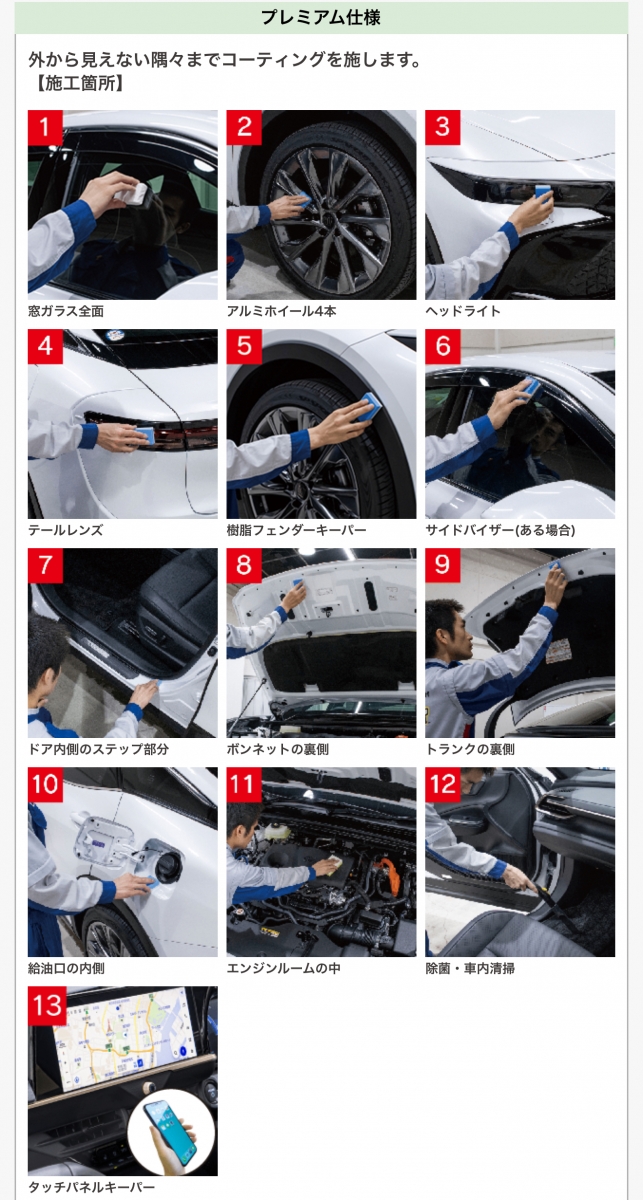 プレミアム仕様

外から見えない隅々までコーティングを施します。
【施工箇所】

1
窓ガラス全面

2
アルミホイール4本

3
ヘッドライト

4
テールレンズ

5
樹脂フェンダーキーパー

6
サイドバイザー(ある場合)

7
ドア内側のステップ部分

8
ボンネットの裏側

9
トランクの裏側

10
給油口の内側

11
エンジンルームの中

12
除菌・車内清掃

13
タッチパネルキーパー